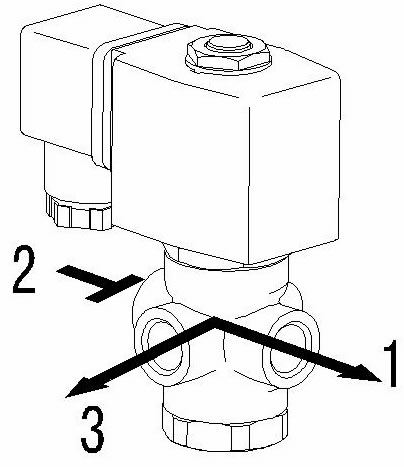 2
1
3